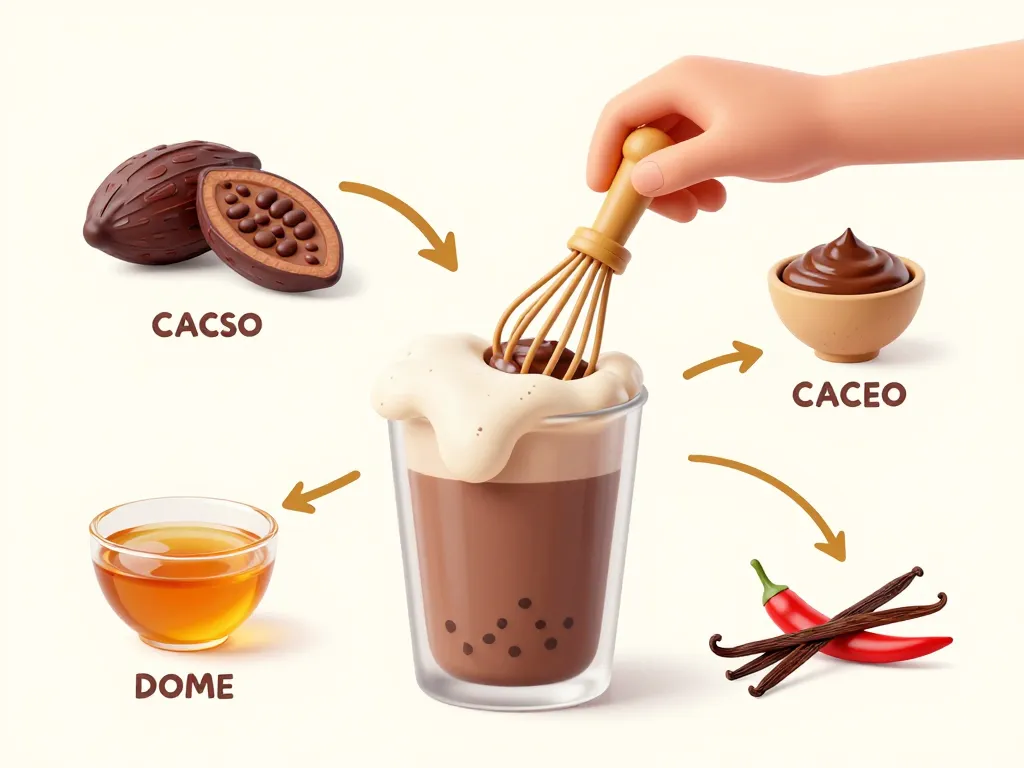 CACSO

CACEO

DOME